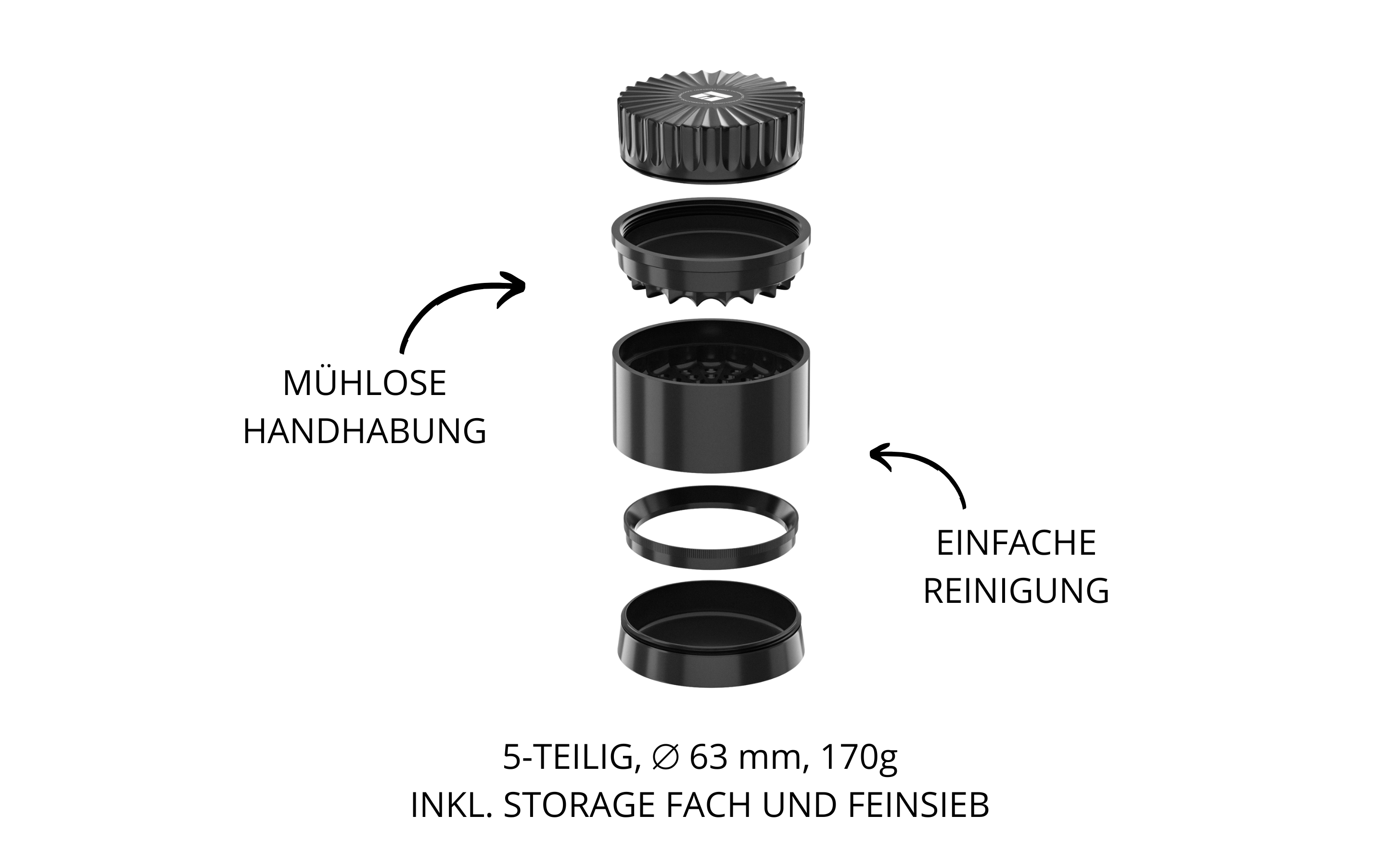 MÜHLOSE
HANDHABUNG

EINFACHE
REINIGUNG

5-TEILIG, ∅ 63 mm, 170g
INKL. STORAGE FACH UND FEINSIEB