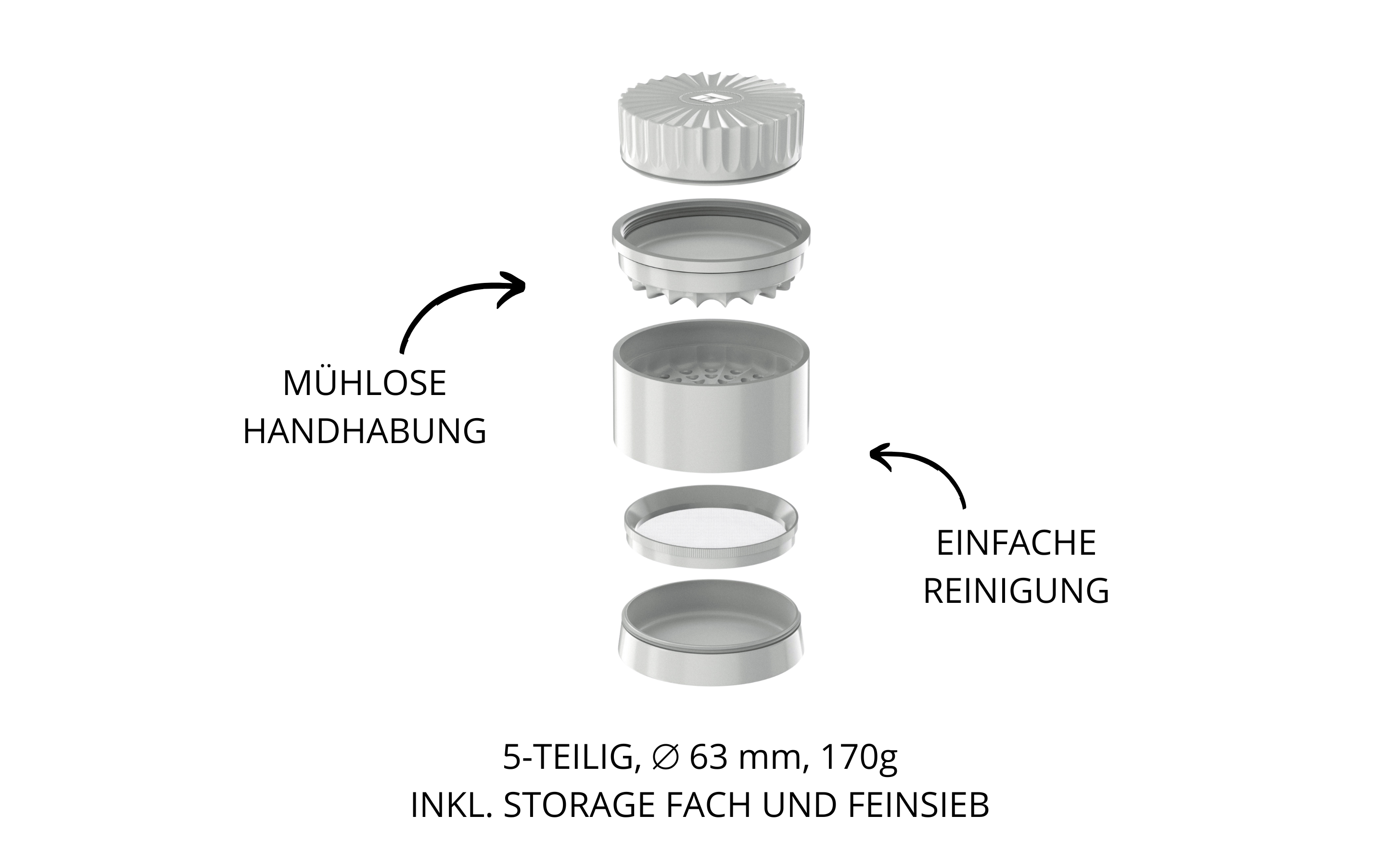 MÜHLOSE HANDHABUNG

EINFACHE REINIGUNG

5-TEILIG, ∅ 63 mm, 170g
INKL. STORAGE FACH UND FEINSIEB