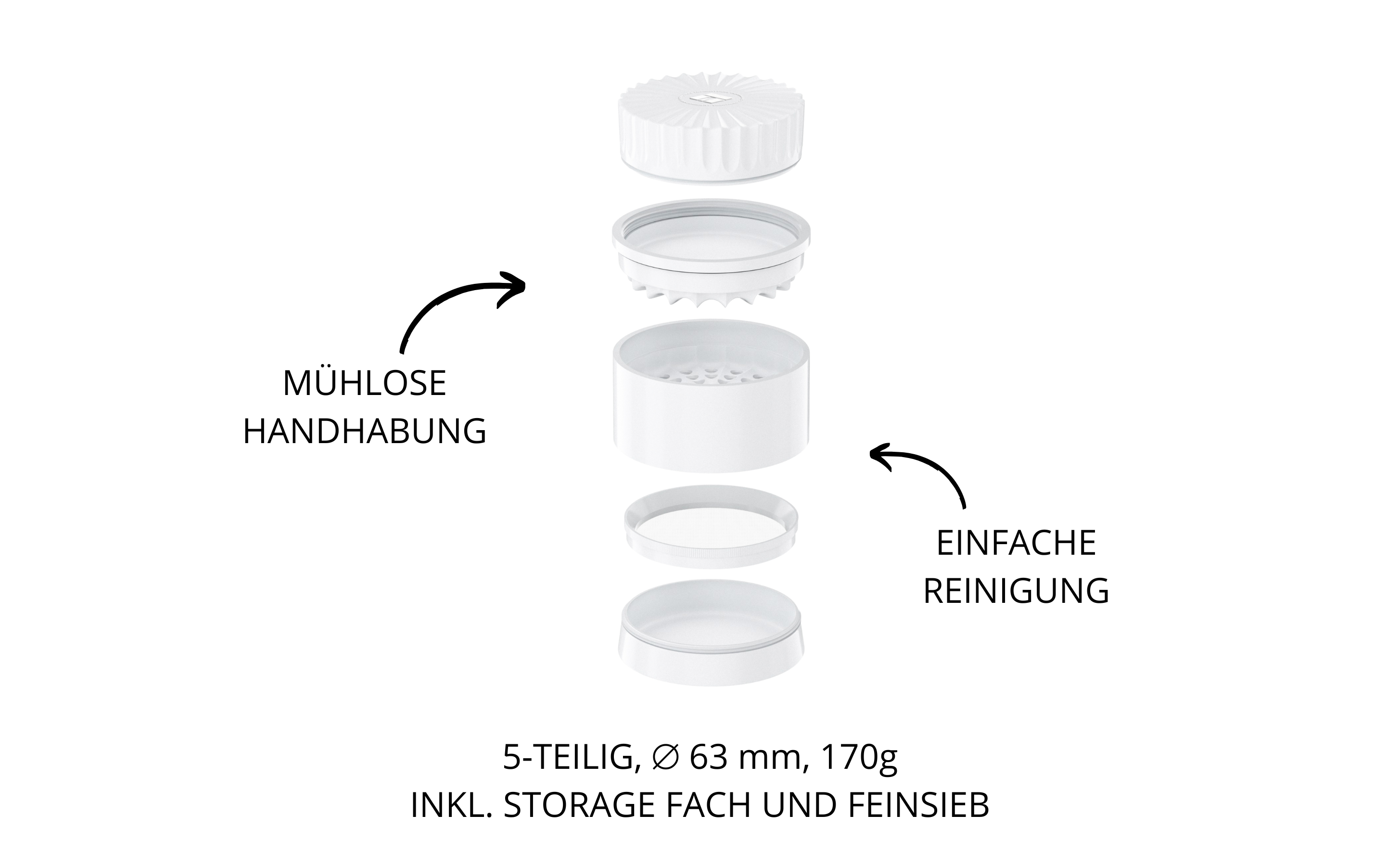 MÜHLOSE HANDHABUNG

EINFACHE REINIGUNG

5-TEILIG, ∅ 63 mm, 170g
INKL. STORAGE FACH UND FEINSIEB